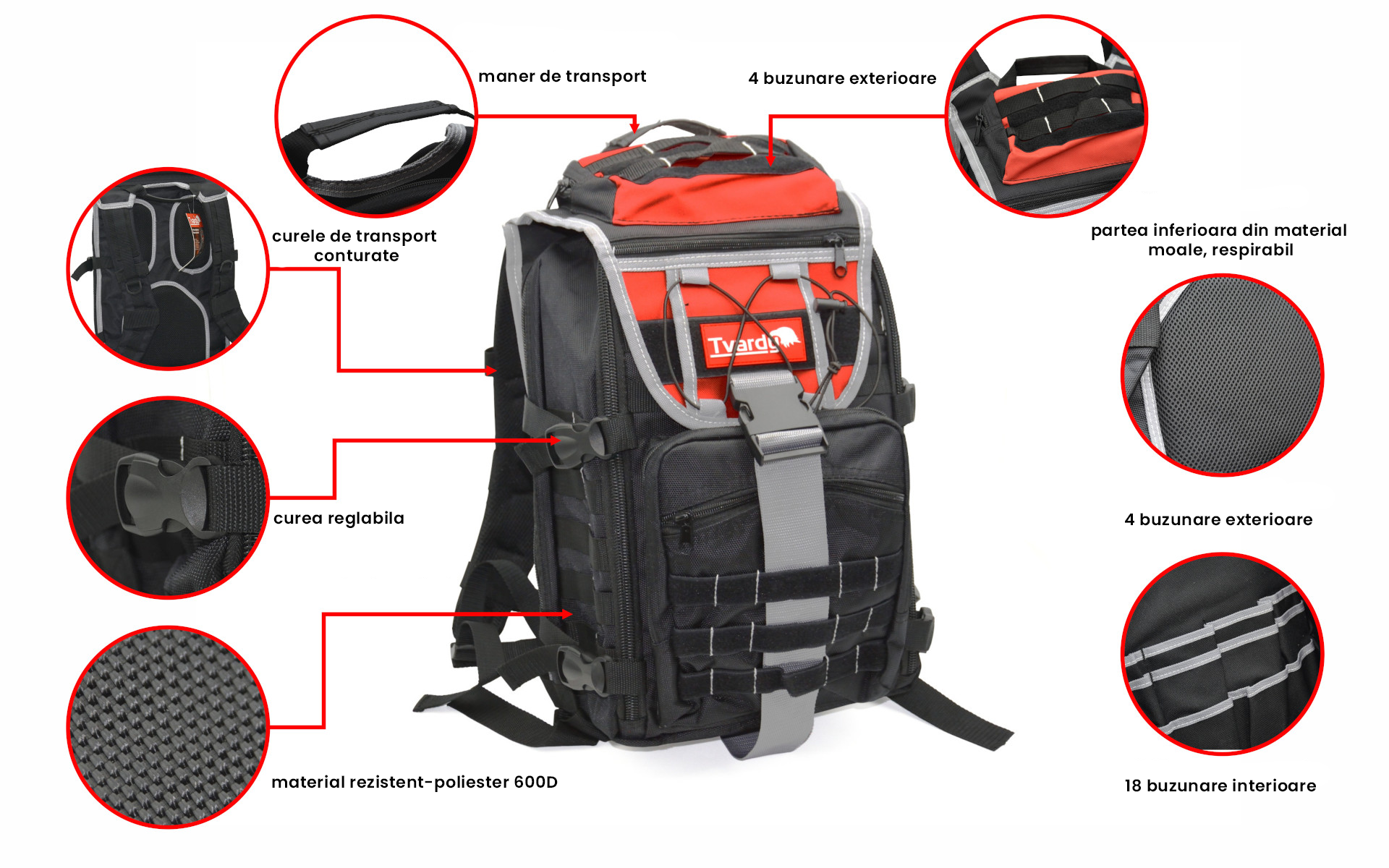 maner de transport

4 buzunare exterioare

curele de transport conturate

partea inferioara din material moale, respirabil

Tvardy

curea reglabila

4 buzunare exterioare

material rezistent-poliester 600D

18 buzunare interioare