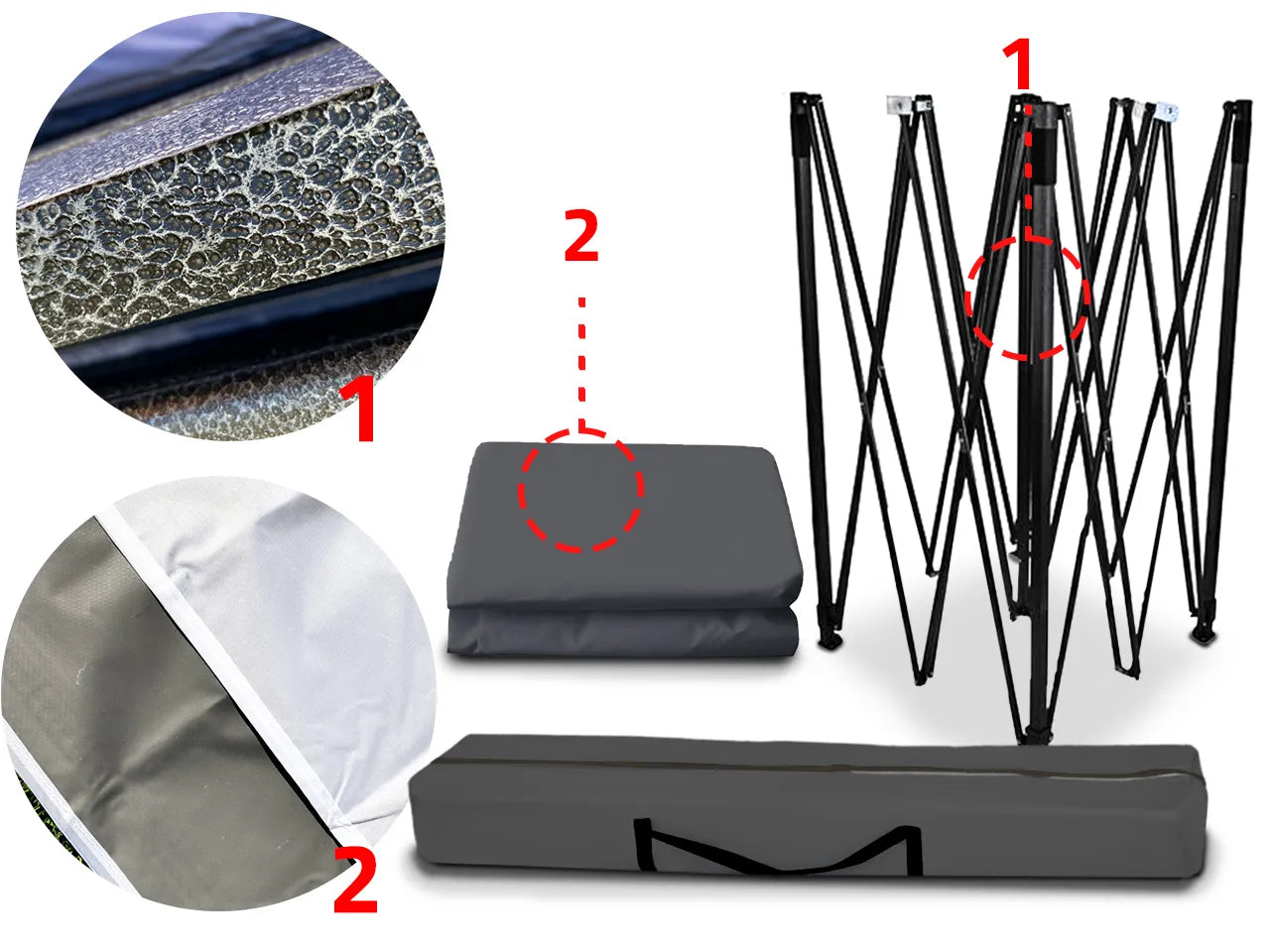 1

2

1

2