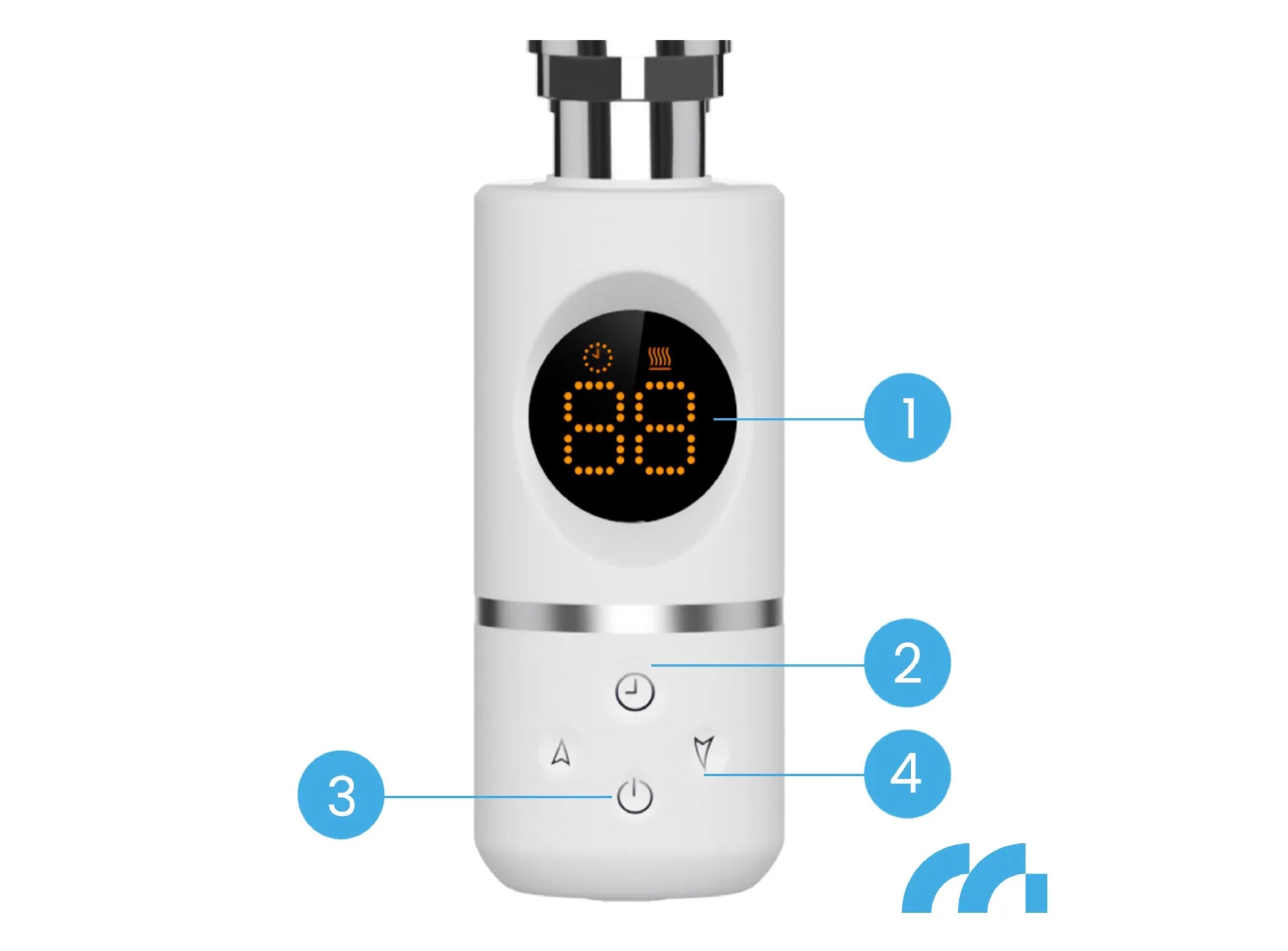 88

1

2

3

4