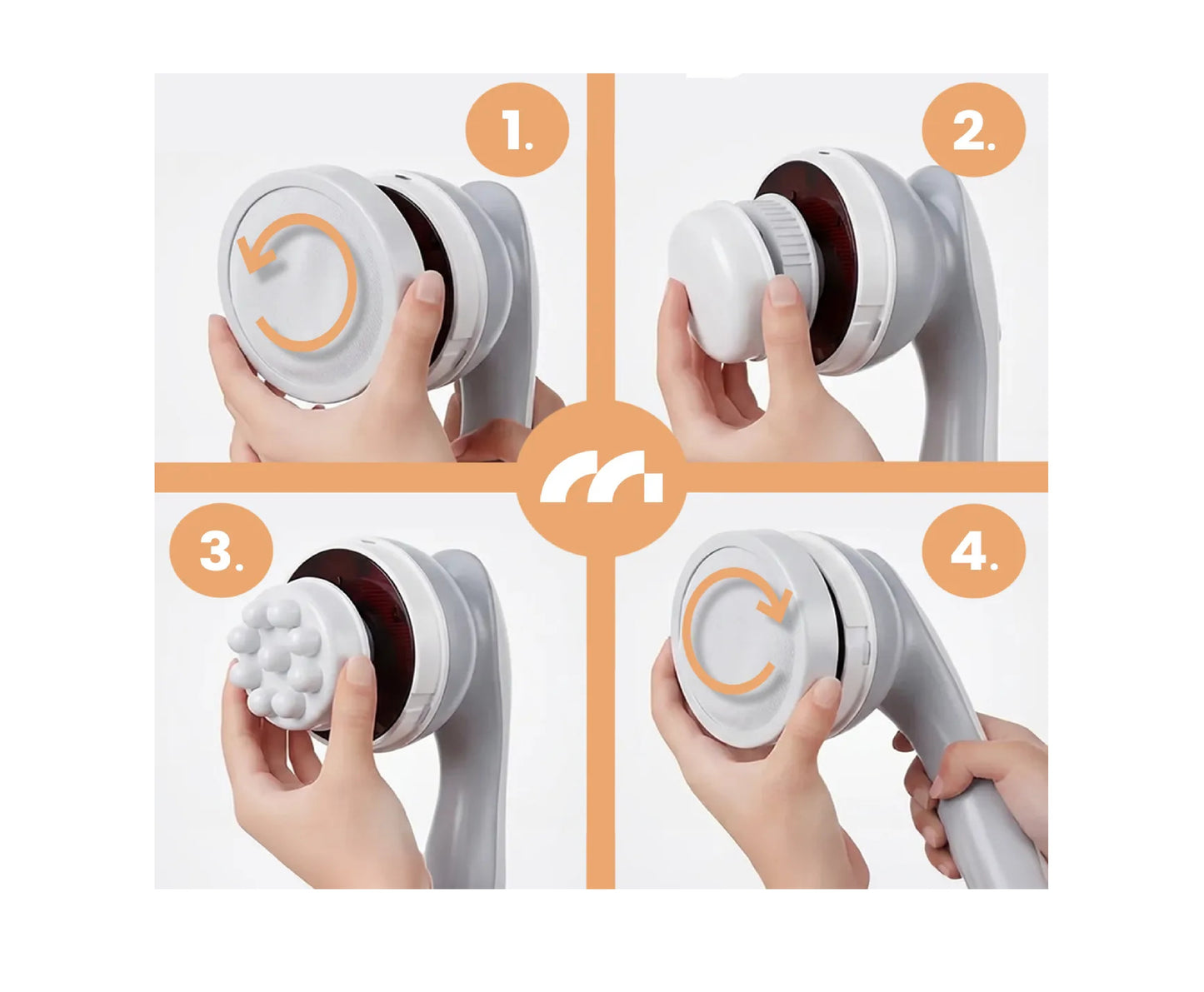 1.

2.

3.

4.