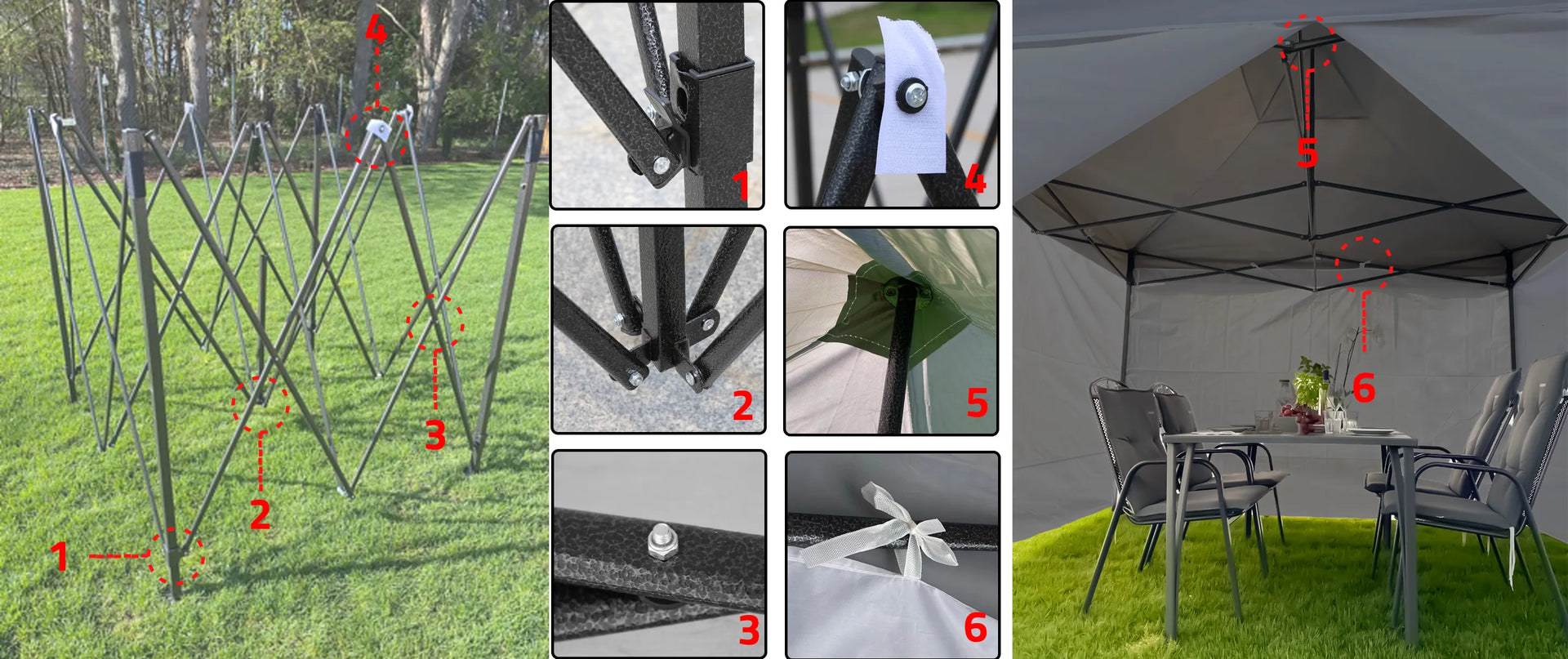 4
3
2
1
1
4
2
5
3
6
5
6