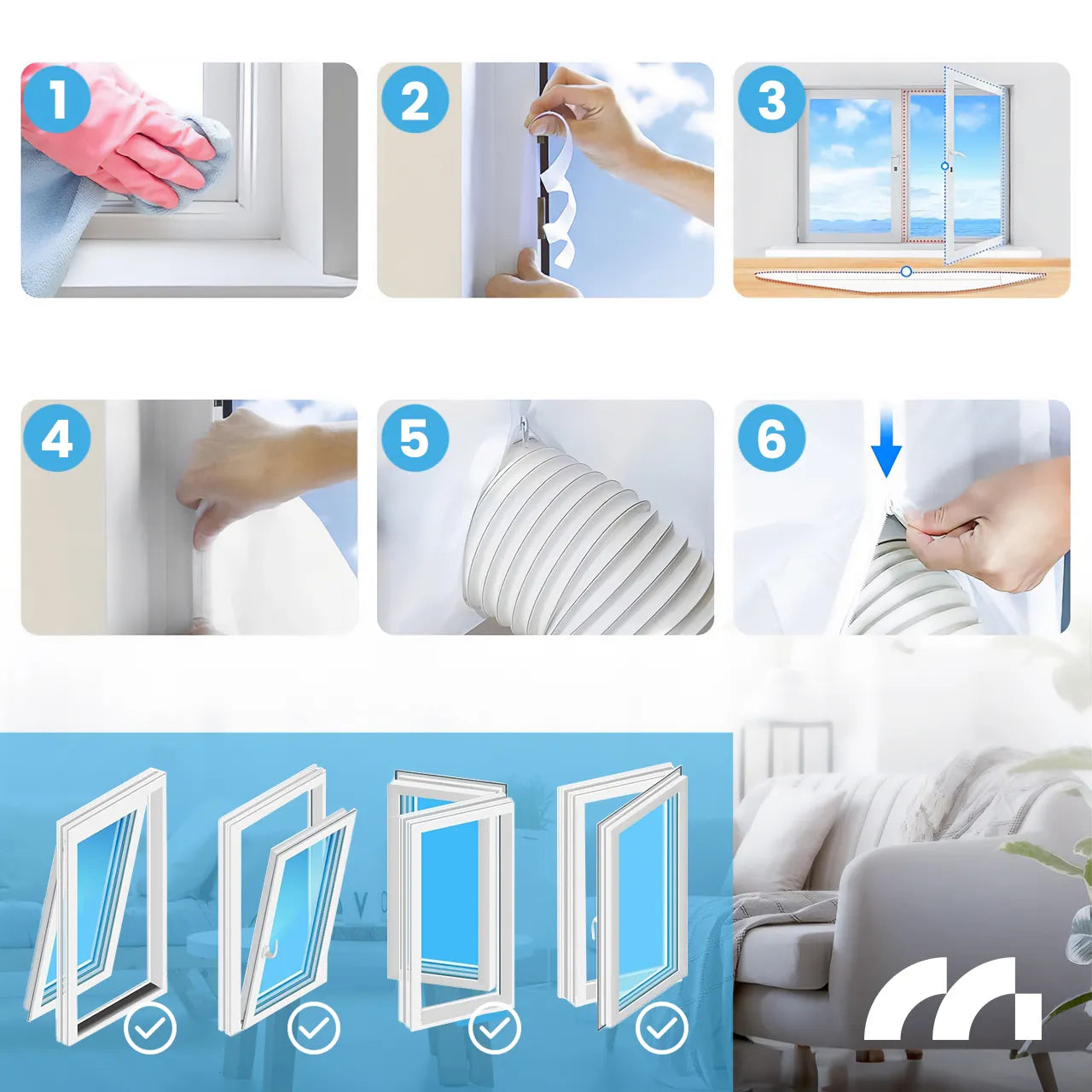 1
2
3
4
5
6